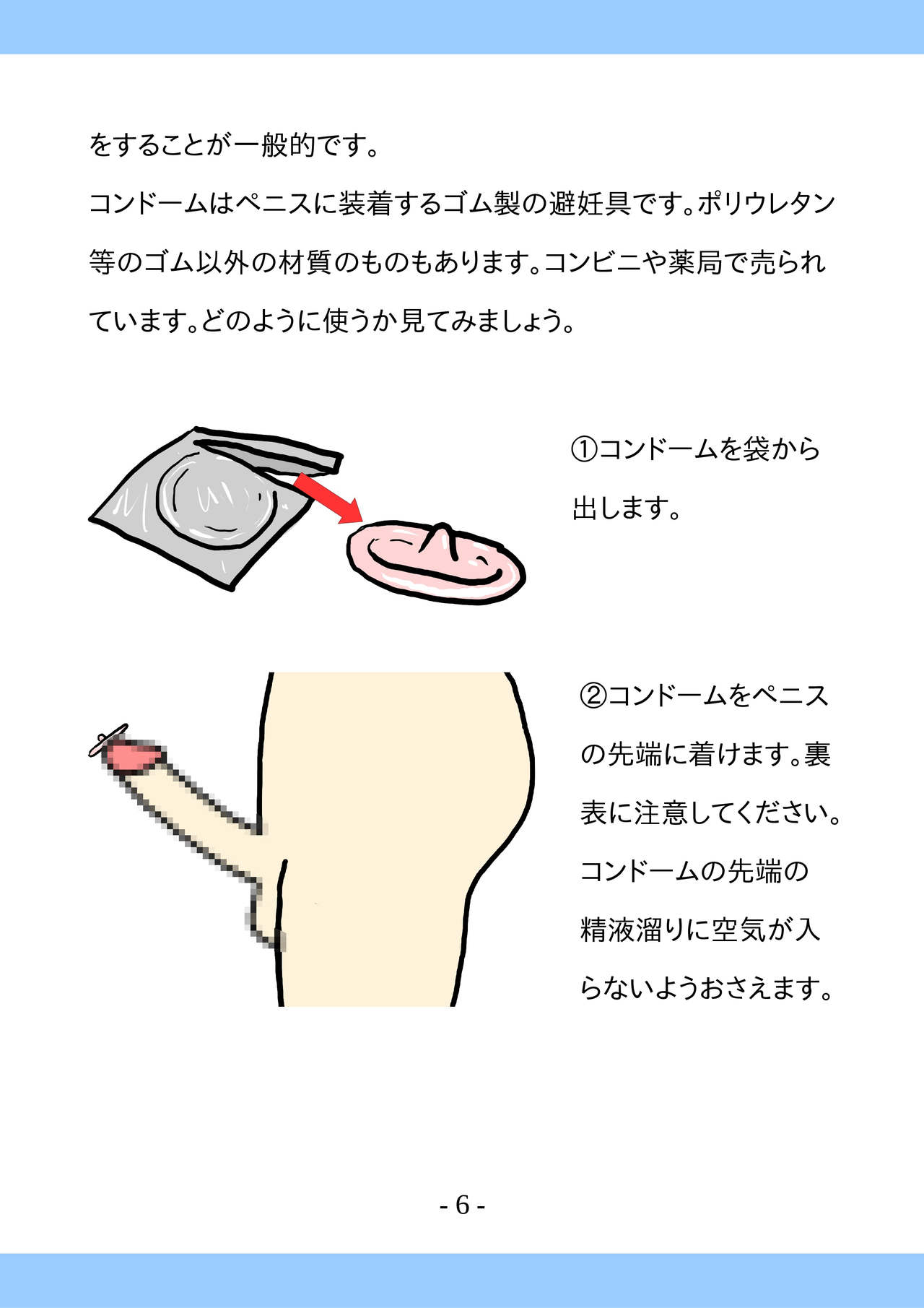 をすることが一般的です。

コンドームはペニスに装着するゴム製の避妊具です。ポリウレタン等のゴム以外の材質のものもあります。コンビニや薬局で売られています。どのように使うか見てみましょう。

①コンドームを袋から出します。

②コンドームをペニスの先端に着けます。裏表に注意してください。コンドームの先端の精液溜りに空気が入らないようおさえます。

- 6 -