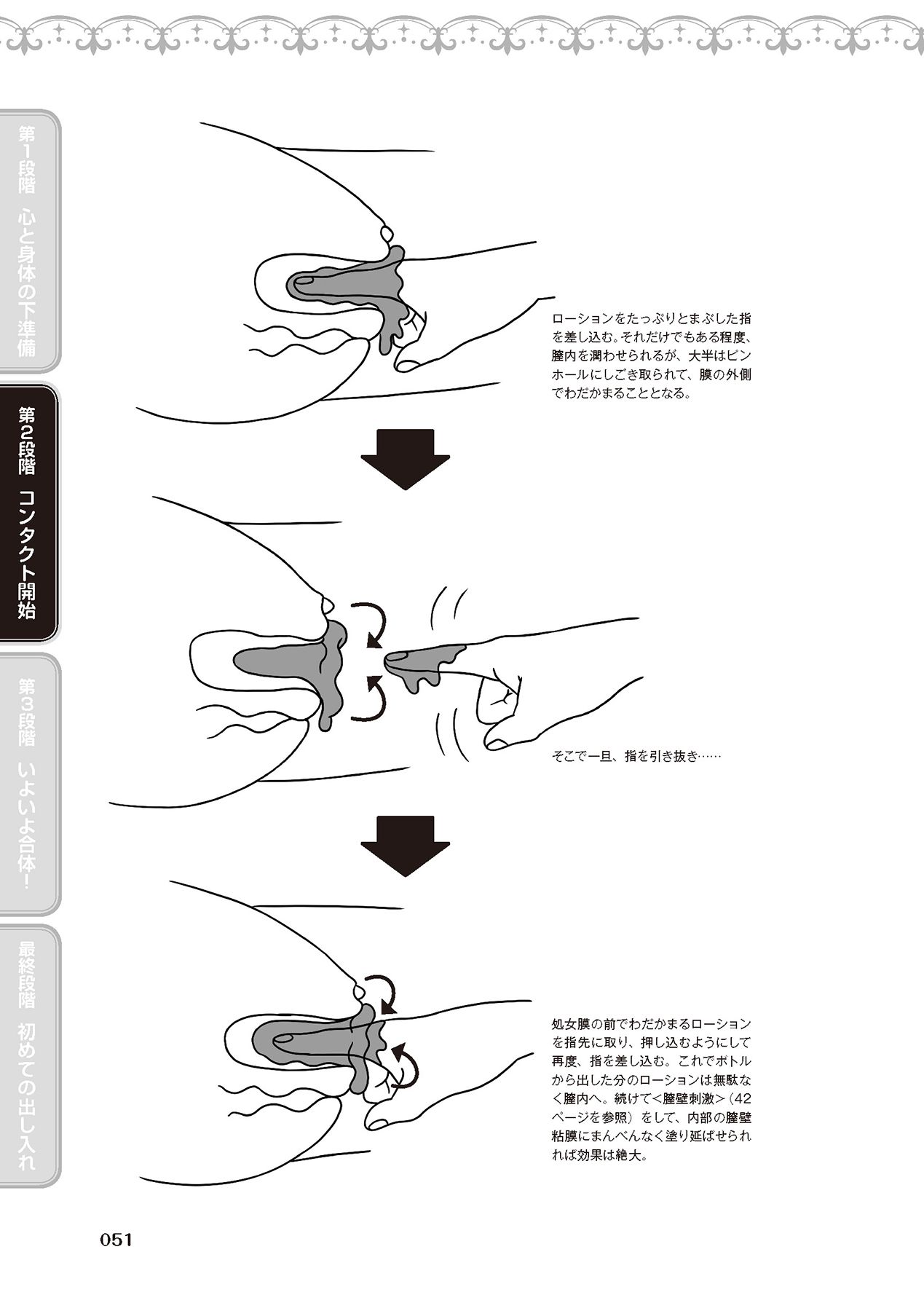 第1段階 心と身体の下準備

第2段階 コンタクト開始

第3段階 いよいよ合体!

最終段階 初めての出し入れ

ローションをたっぷりとまぶした指を差し込む。それだけでもある程度、膣内を潤わせられるが、大半はピンホールにしごき取られて、膜の外側でわだかまることとなる。

そこで一旦、指を引き抜き……

処女膜の前でわだかまるローションを指先に取り、押し込むようにして再度、指を差し込む。これでボトルから出した分のローションは無駄なく膣内へ。続けて<膣壁刺激>(42ページを参照)をして、内部の膣壁粘膜にまんべんなく塗り延ばせられれば効果は絶大。

051