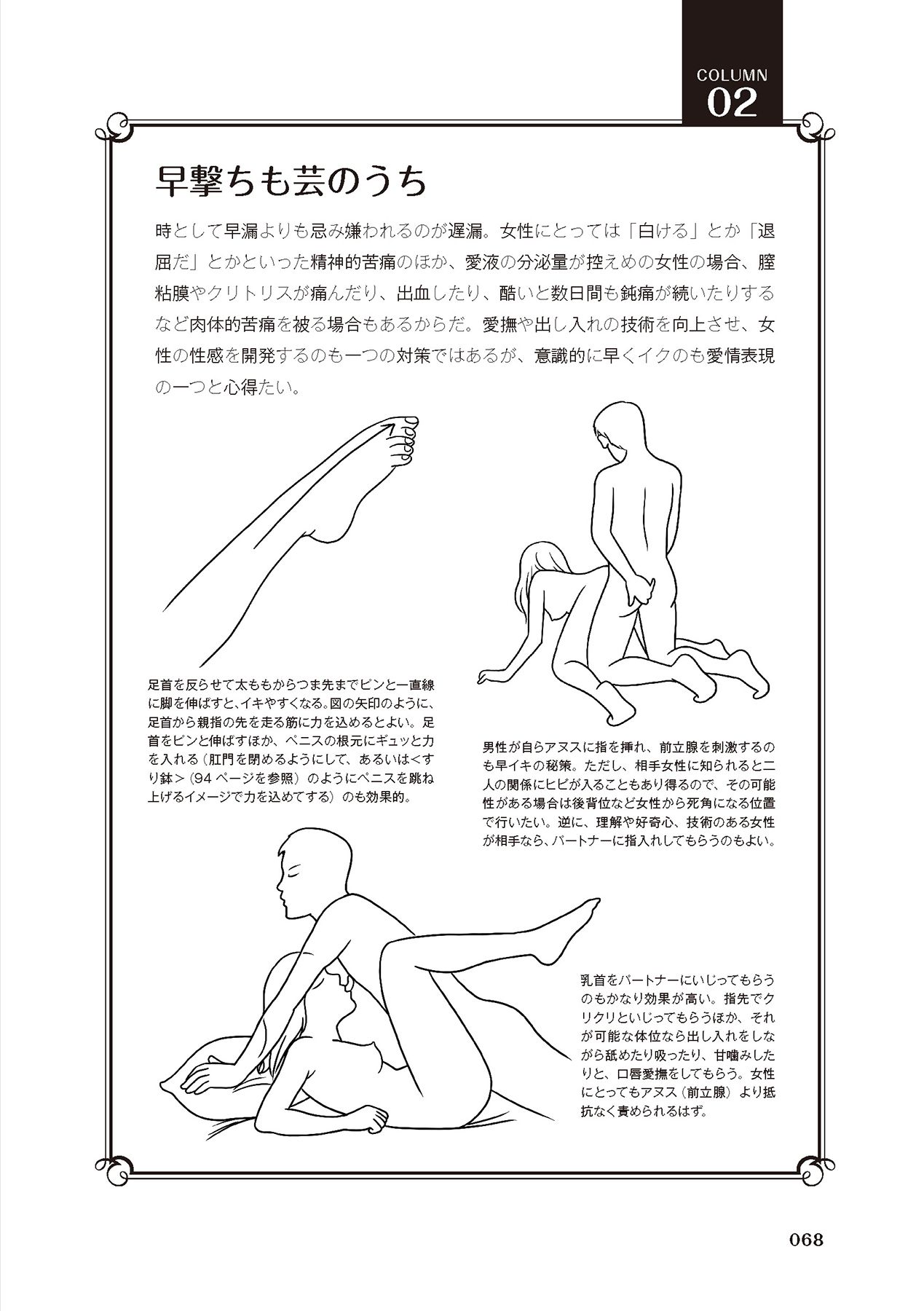 COLUMN
02

早撃ちも芸のうち

時として早漏よりも忌み嫌われるのが遅漏。女性にとっては「白ける」とか「退屈だ」とかといった精神的苦痛のほか、愛液の分泌量が控えめの女性の場合、膣粘膜やクリトリスが痛んだり、出血したり、酷いと数日間も鈍痛が続いたりするなど肉体的苦痛を被る場合もあるからだ。愛撫や出し入れの技術を向上させ、女性の性感を開発するのも一つの対策ではあるが、意識的に早くイクのも愛情表現の一つと心得たい。

足首を反らせて太ももからつま先までピンと一直線に脚を伸ばすと、イキやすくなる。図の矢印のように、足首から親指の先を走る筋に力を込めるとよい。足首をピンと伸ばすほか、ペニスの根元にギュッと力を入れる（肛門を閉めるようにして、あるいは＜すり鉢＞（94 ページを参照）のようにペニスを跳ね上げるイメージで力を込めてする）のも効果的。

男性が自らアヌスに指を挿れ、前立腺を刺激するのも早イキの秘策。ただし、相手女性に知られると二人の関係にヒビが入ることもあり得るので、その可能性がある場合は後背位など女性から死角になる位置で行いたい。逆に、理解や好奇心、技術のある女性が相手なら、パートナーに指入れしてもらうのもよい。

乳首をパートナーにいじってもらうのもかなり効果が高い。指先でクリクリといじってもらうほか、それが可能な体位なら出し入れをしながら舐めたり吸ったり、甘噛みしたりと、口唇愛撫をしてもらう。女性にとってもアヌス（前立腺）より抵抗なく責められるはず。

068