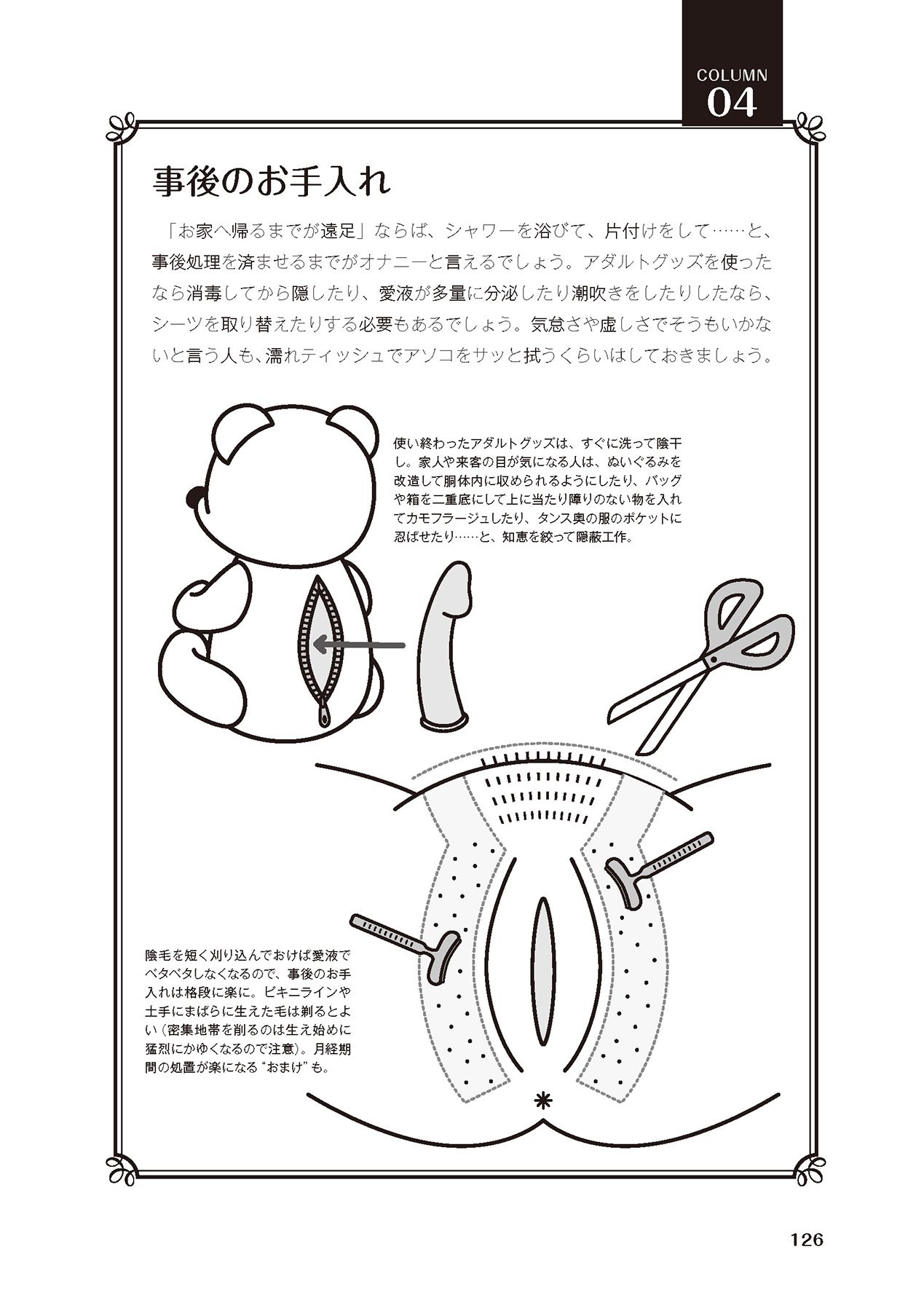 COLUMN
04

事後のお手入れ

「お家へ帰るまでが遠足」ならば、シャワーを浴びて、片付けをして……と、事後処理を済ませるまでがオナニーと言えるでしょう。アダルトグッズを使ったなら消毒してから隠したり、愛液が多量に分泌したり潮吹きをしたりしたなら、シーツを取り替えたりする必要もあるでしょう。気怠さや虚しさでそうもいかないと言う人も、濡れティッシュでアソコをサッと拭うくらいはしておきましょう。

使い終わったアダルトグッズは、すぐに洗って陰干し。家人や来客の目が気になる人は、ぬいぐるみを改造して胴体内に収められるようにしたり、バッグや箱を二重底にして上に当たり障りのない物を入れてカモフラージュしたり、タンス奥の服のポケットに忍ばせたり……と、知恵を絞って隠蔽工作。

陰毛を短く刈り込んでおけば愛液でベタベタしなくなるので、事後のお手入れは格段に楽に。ビキニラインや土手にまばらに生えた毛は剃るとよい（密集地帯を削るのは生え始めに猛烈にかゆくなるので注意）。月経期間の処置が楽になる“おまけ”も。

126