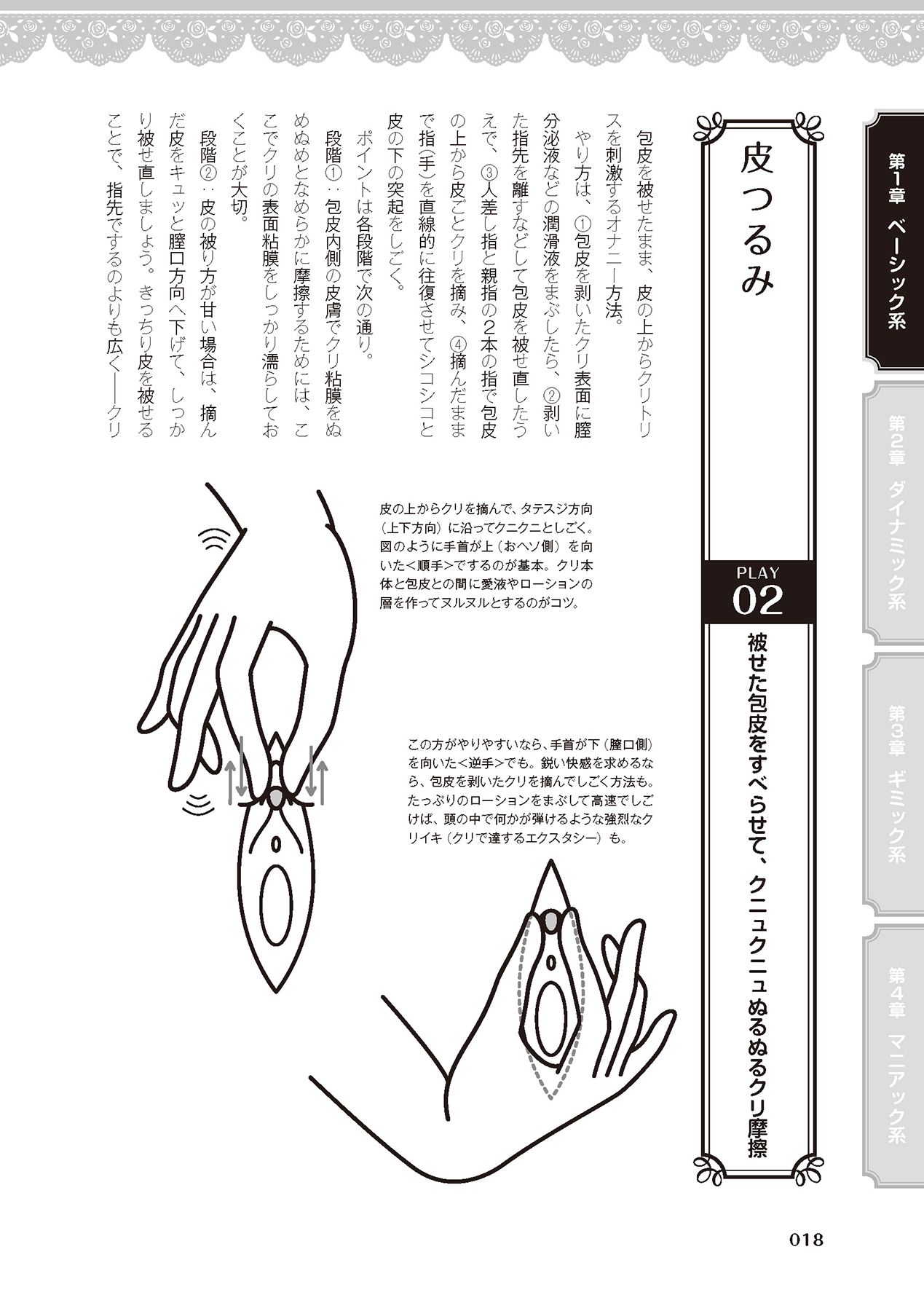 第1章 ベーシック系

第2章 ダイナミック系

第3章 ギミック系

第4章 マニアック系

皮つるみ

PLAY 02

被せた包皮をすべらせて、クニュクニュぬるぬるクリ摩擦

包皮を被せたまま、皮の上からクリトリスを刺激するオナニー方法。

やり方は、①包皮を剥いたクリ表面に膣分泌液などの潤滑液をまぶしたら、②剥いた指先を離すなどして包皮を被せ直したうえで、③人差し指と親指の2本の指で包皮の上から皮ごとクリを摘み、④摘んだままで指(手)を直線的に往復させてシコシコと皮の下の突起をしごく。

ポイントは各段階で次の通り。

段階①:包皮内側の皮膚でクリ粘膜をぬめぬめとなめらかに摩擦するためには、ここでクリの表面粘膜をしっかり濡らしておくことが大切。

段階②:皮の被り方が甘い場合は、摘んだ皮をキュッと膣口方向へ下げて、しっかり被せ直しましょう。きっちり皮を被せることで、指先でするのよりも広く——クリ

皮の上からクリを摘んで、タテスジ方向(上下方向)に沿ってクニクニとしごく。図のように手首が上(おヘソ側)を向いた<順手>でするのが基本。クリ本体と包皮との間に愛液やローションの層を作ってヌルヌルとするのがコツ。

この方がやりやすいなら、手首が下(膣口側)を向いた<逆手>でも。鋭い快感を求めるなら、包皮を剥いたクリを摘んでしごく方法も。たっぷりのローションをまぶして高速でしごけば、頭の中で何かが弾けるような強烈なクリイキ(クリで達するエクスタシー)も。

018