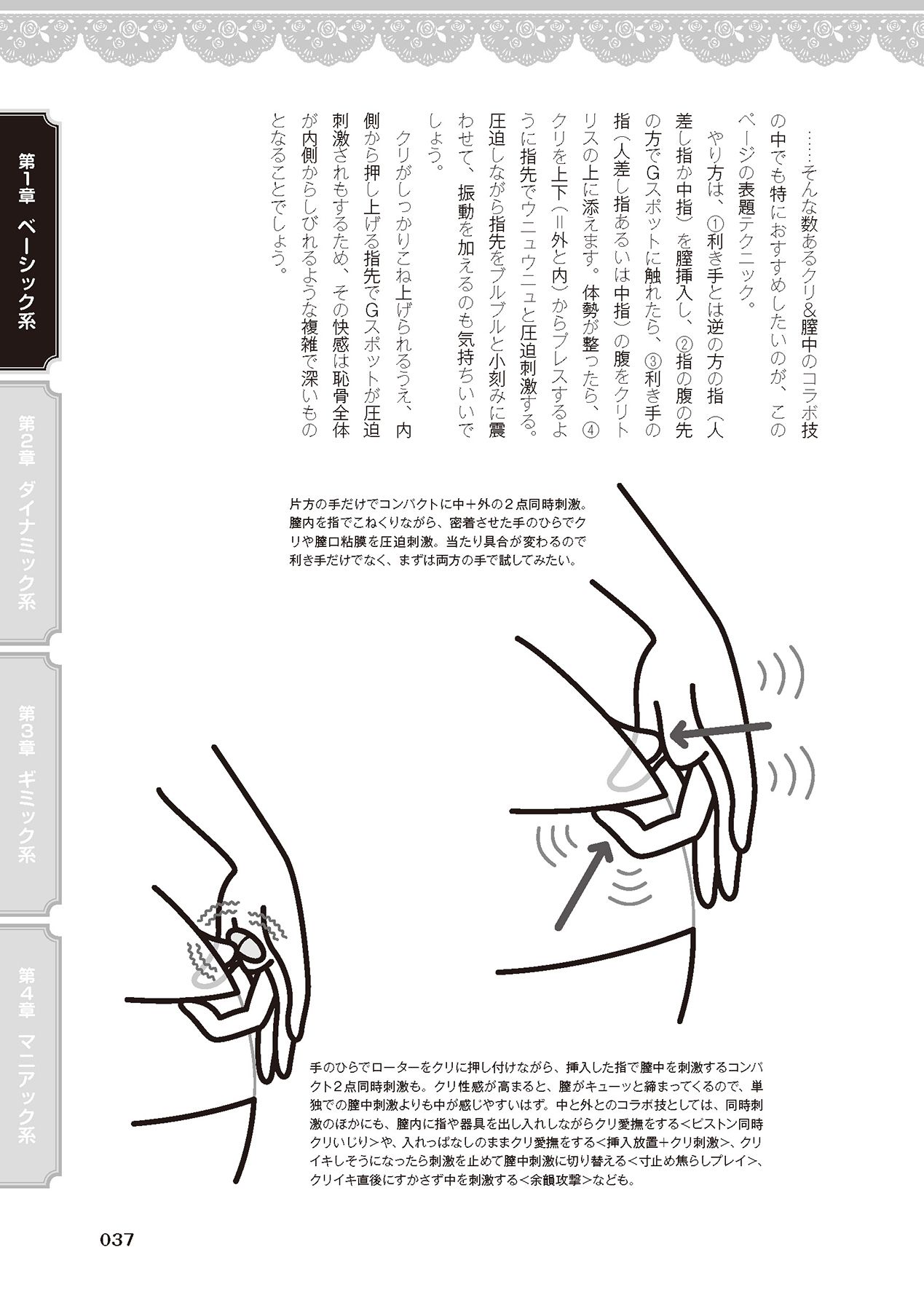 第1章 ベーシック系

第2章 ダイナミック系

第3章 ギミック系

第4章 マニアック系

……そんな数あるクリ&膣中のコラボ技の中でも特におすすめしたいのが、このページの表題テクニック。

やり方は、①利き手とは逆の方の指（人差し指か中指）を膣挿入し、②指の腹の先の方でGスポットに触れたら、③利き手の指（人差し指あるいは中指）の腹をクリトリスの上に添えます。体勢が整ったら、④クリを上下（＝外と内）からプレスするように指先でウニュウニュと圧迫刺激する。圧迫しながら指先をブルブルと小刻みに震わせて、振動を加えるのも気持ちいいでしょう。

クリがしっかりこね上げられるうえ、内側から押し上げる指先でGスポットが圧迫刺激されもするため、その快感は恥骨全体が内側からしびれるような複雑で深いものとなることでしょう。

片方の手だけでコンパクトに中＋外の2点同時刺激。膣内を指でこねくりながら、密着させた手のひらでクリや膣口粘膜を圧迫刺激。当たり具合が変わるので利き手だけでなく、まずは両方の手で試してみたい。

手のひらでローターをクリに押し付けながら、挿入した指で膣中を刺激するコンパクト2点同時刺激も。クリ性感が高まると、膣がキューッと締まってくるので、単独での膣中刺激よりも中が感じやすいはず。中と外とのコラボ技としては、同時刺激のほかにも、膣内に指や器具を出し入れしながらクリ愛撫をする＜ピストン同時クリいじり＞や、入れっぱなしのままクリ愛撫をする＜挿入放置＋クリ刺激＞、クリイキしそうになったら刺激を止めて膣中刺激に切り替える＜寸止め焦らしプレイ＞、クリイキ直後にすかさず中を刺激する＜余韻攻撃＞なども。

037