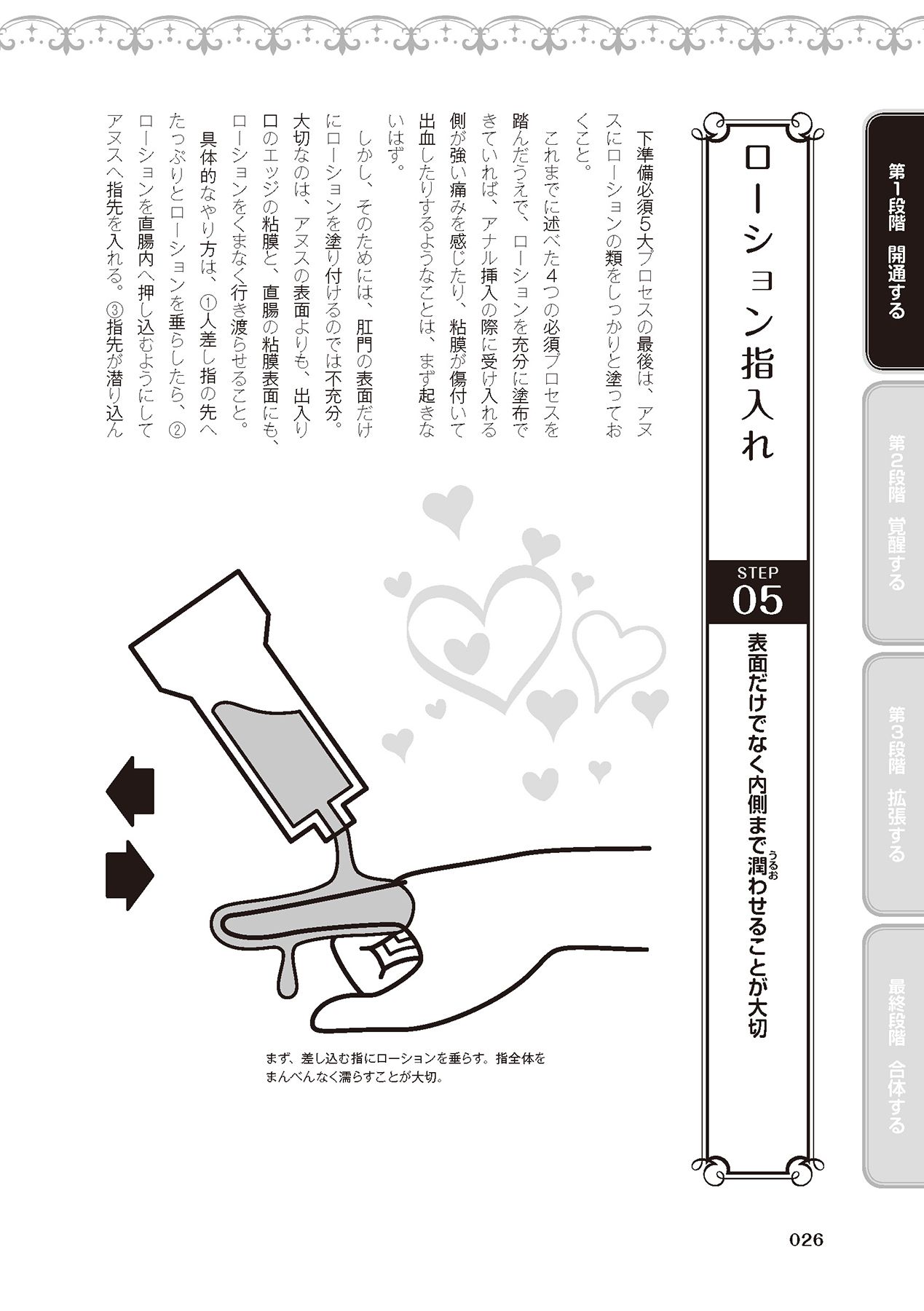 第1段階　開通する

第2段階　覚醒する

第3段階　拡張する

最終段階　合体する

ローション指入れ

STEP
05

表面だけでなく内側まで潤わせることが大切

下準備必須5大プロセスの最後は、アヌスにローションの類をしっかりと塗っておくこと。

これまでに述べた4つの必須プロセスを踏んだうえで、ローションを充分に塗布できていれば、アナル挿入の際に受け入れる側が強い痛みを感じたり、粘膜が傷付いて出血したりするようなことは、まず起きないはず。

しかし、そのためには、肛門の表面だけにローションを塗り付けるのでは不充分。大切なのは、アヌスの表面よりも、出入り口のエッジの粘膜と、直腸の粘膜表面にも、ローションをくまなく行き渡らせること。

具体的なやり方は、①人差し指の先へたっぷりとローションを垂らしたら、②ローションを直腸内へ押し込むようにしてアヌスへ指先を入れる。③指先が潜り込ん

まず、差し込む指にローションを垂らす。指全体をまんべんなく濡らすことが大切。

026