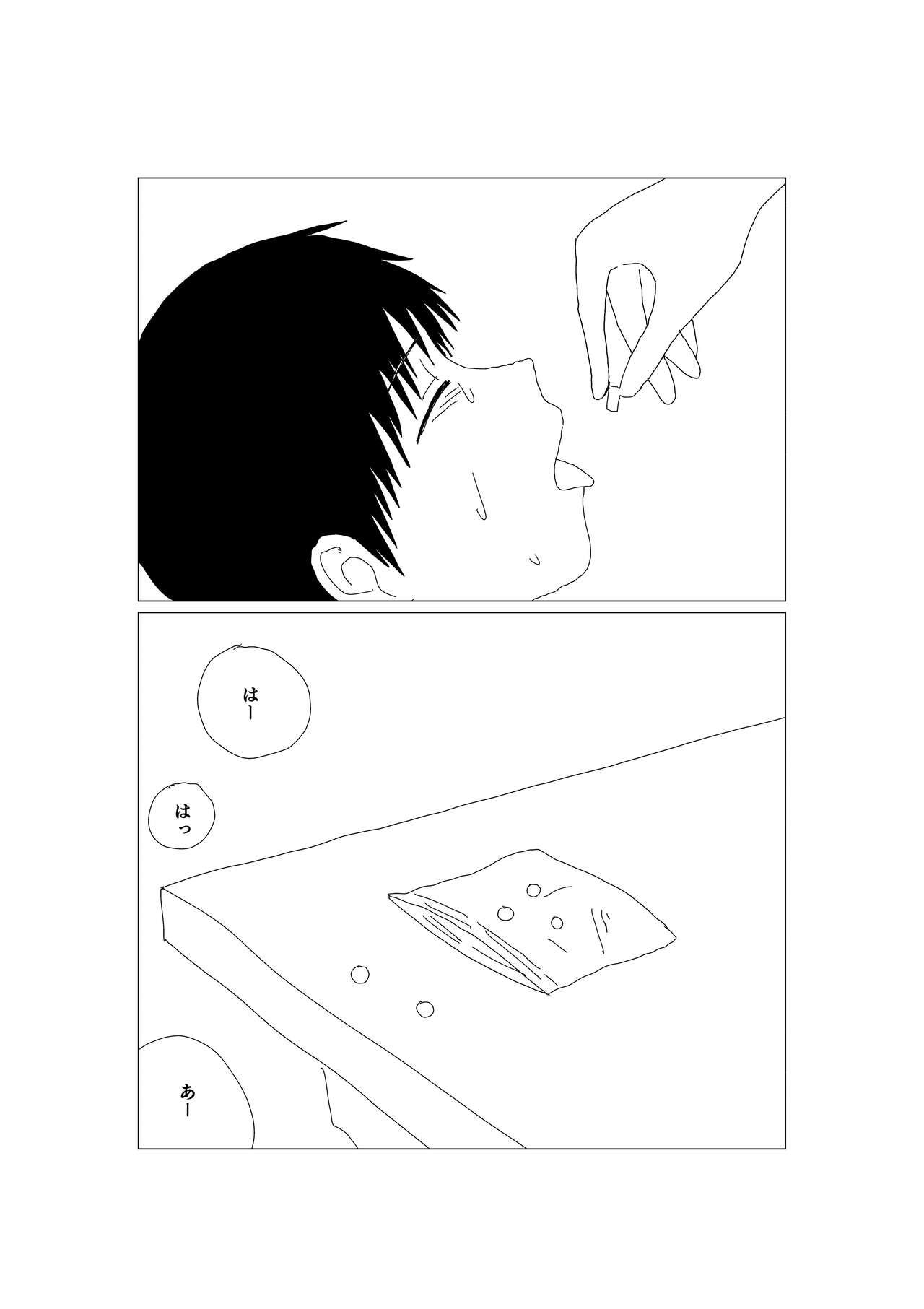 はー

はっ

あー