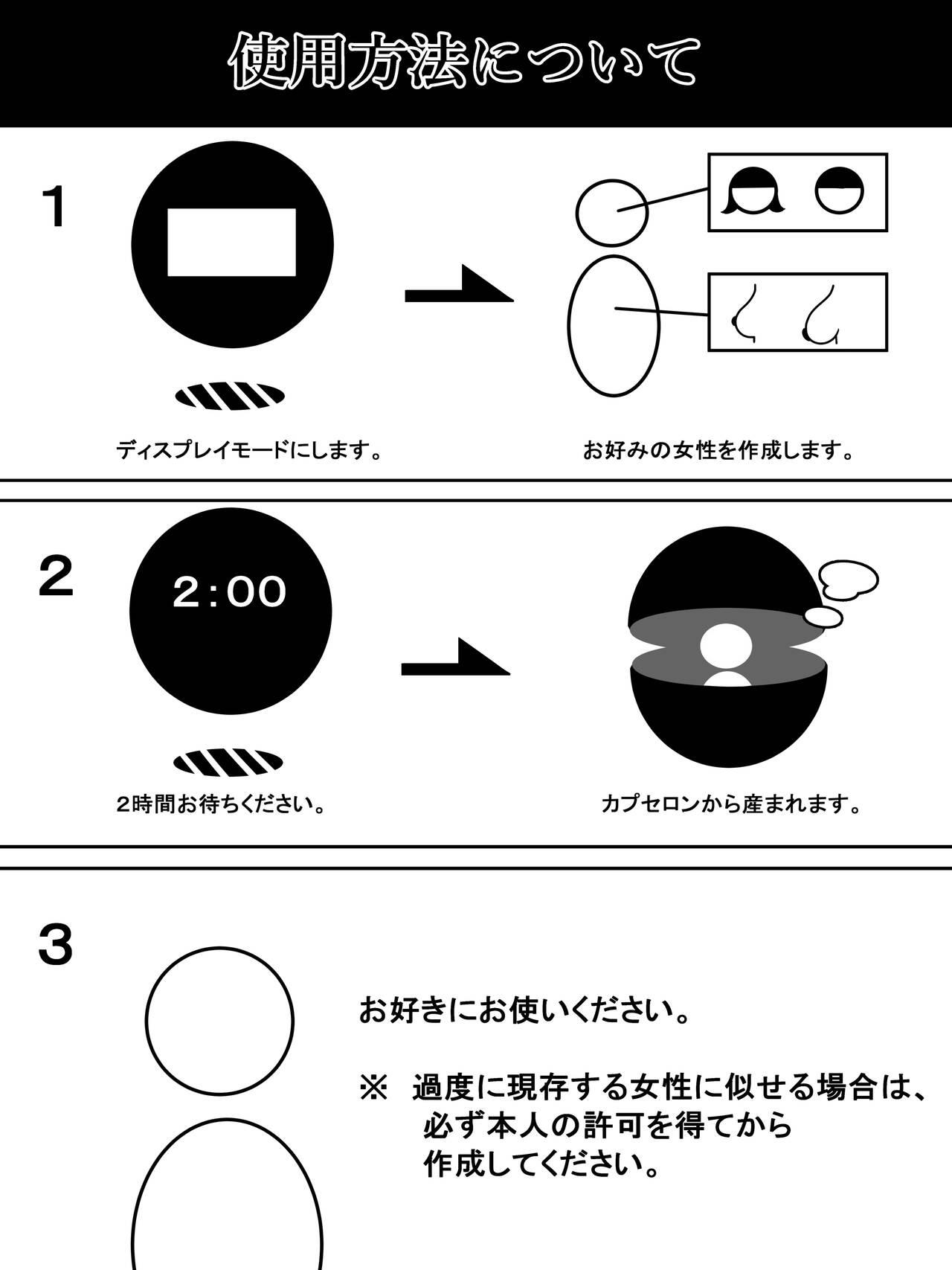 使用方法について

1

ディスプレイモードにします。

お好みの女性を作成します。

2

2:00

2時間お待ちください。

カプセロンから産まれます。

3

お好きにお使いください。

※ 過度に現存する女性に似せる場合は、必ず本人の許可を得てから作成してください。