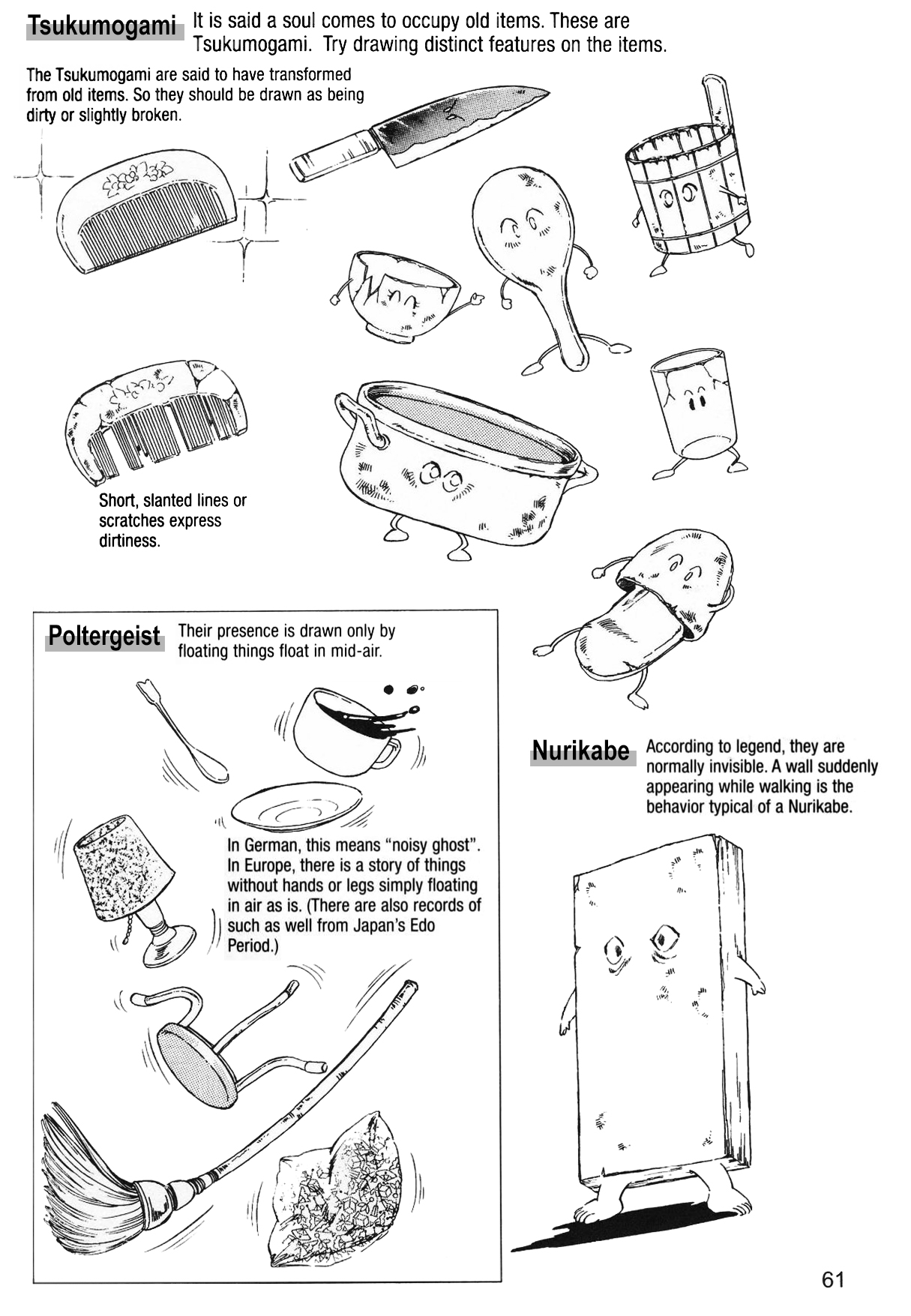 Tsukumogami It is said a soul comes to occupy old items. These are Tsukumogami. Try drawing distinct features on the items.

The Tsukumogami are said to have transformed from old items. So they should be drawn as being dirty or slightly broken.

Short, slanted lines or scratches express dirtiness.

Poltergeist Their presence is drawn only by floating things float in mid-air.

In German, this means "noisy ghost". In Europe, there is a story of things without hands or legs simply floating in air as is. (There are also records of such as well from Japan's Edo Period.)

Nurikabe According to legend, they are normally invisible. A wall suddenly appearing while walking is the behavior typical of a Nurikabe.

61