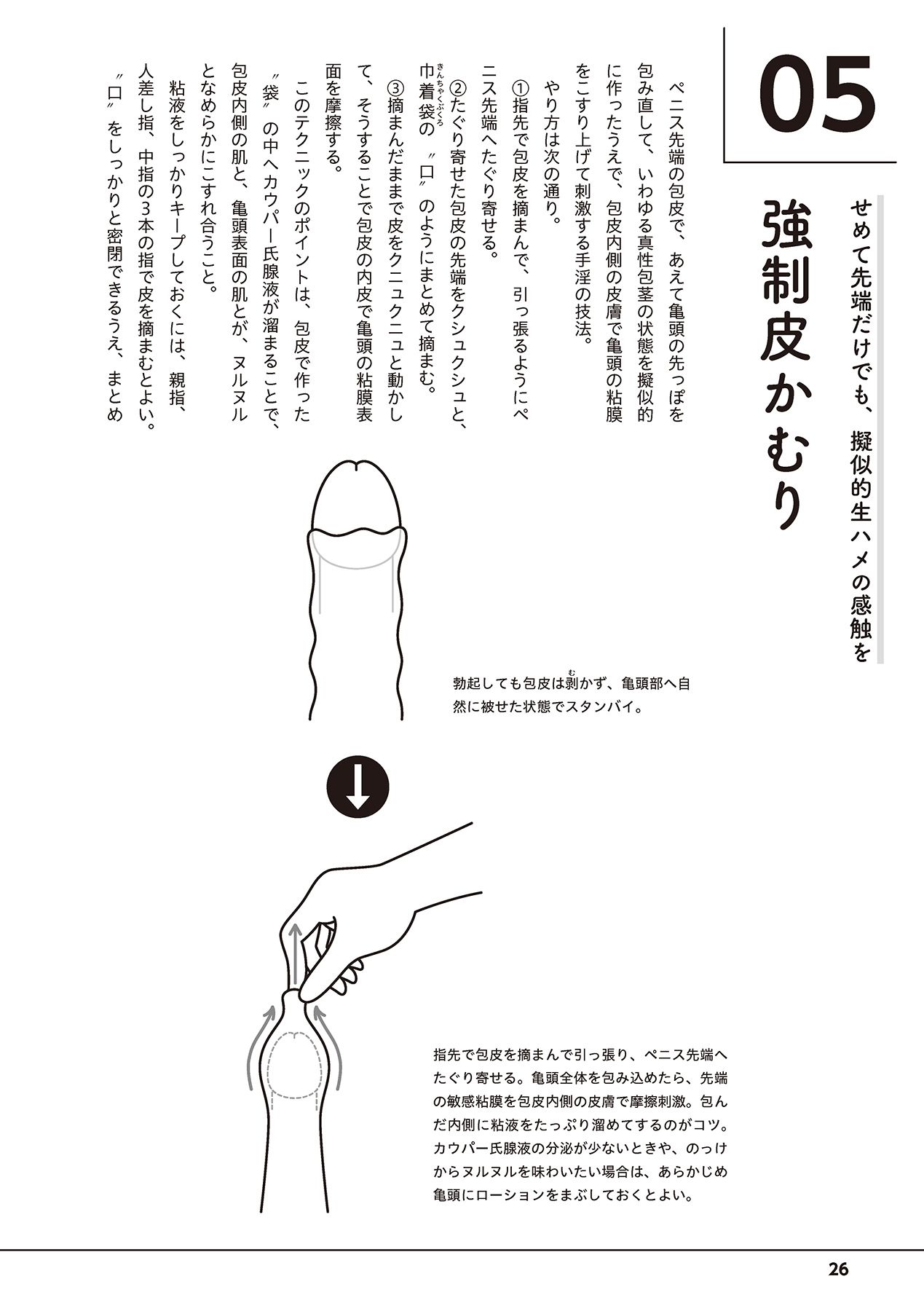 05

せめて先端だけでも、擬似的生ハメの感触を

強制皮かむり

ペニス先端の包皮で、あえて亀頭の先っぽを包み直して、いわゆる真性包茎の状態を擬似的に作ったうえで、包皮内側の皮膚で亀頭の粘膜をこすり上げて刺激する手淫の技法。

やり方は次の通り。

①指先で包皮を摘まんで、引っ張るようにペニス先端へたぐり寄せる。

②たぐり寄せた包皮の先端をクシュクシュと、巾着袋（きんちゃくぶくろ）の〝口〟のようにまとめて摘まむ。

③摘まんだままで皮をクニュクニュと動かして、そうすることで包皮の内皮で亀頭の粘膜表面を摩擦する。

このテクニックのポイントは、包皮で作った〝袋〟の中へカウパー氏腺液が溜まることで、包皮内側の肌と、亀頭表面の肌とが、ヌルヌルとなめらかにこすれ合うこと。

粘液をしっかりキープしておくには、親指、人差し指、中指の3本の指で皮を摘まむとよい。〝口〟をしっかりと密閉できるうえ、まとめ

勃起しても包皮は剥（む）かず、亀頭部へ自然に被せた状態でスタンバイ。

指先で包皮を摘まんで引っ張り、ペニス先端へたぐり寄せる。亀頭全体を包み込めたら、先端の敏感粘膜を包皮内側の皮膚で摩擦刺激。包んだ内側に粘液をたっぷり溜めてするのがコツ。カウパー氏腺液の分泌が少ないときや、のっけからヌルヌルを味わいたい場合は、あらかじめ亀頭にローションをまぶしておくとよい。

26