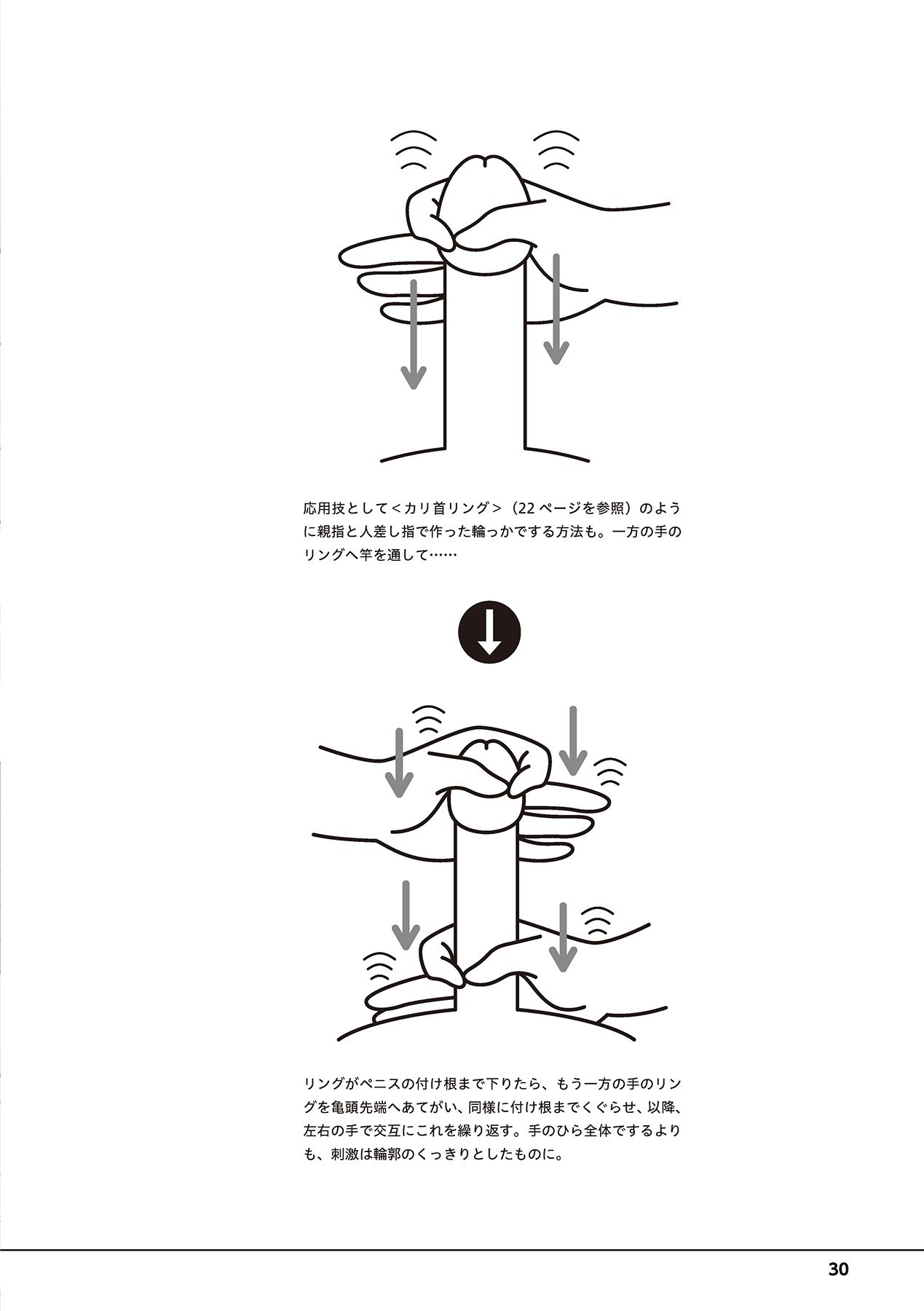 応用技として＜カリ首リング＞（22 ページを参照）のように親指と人差し指で作った輪っかでする方法も。一方の手のリングへ竿を通して……

リングがペニスの付け根まで下りたら、もう一方の手のリングを亀頭先端へあてがい、同様に付け根までくぐらせ、以降、左右の手で交互にこれを繰り返す。手のひら全体でするよりも、刺激は輪郭のくっきりとしたものに。

30