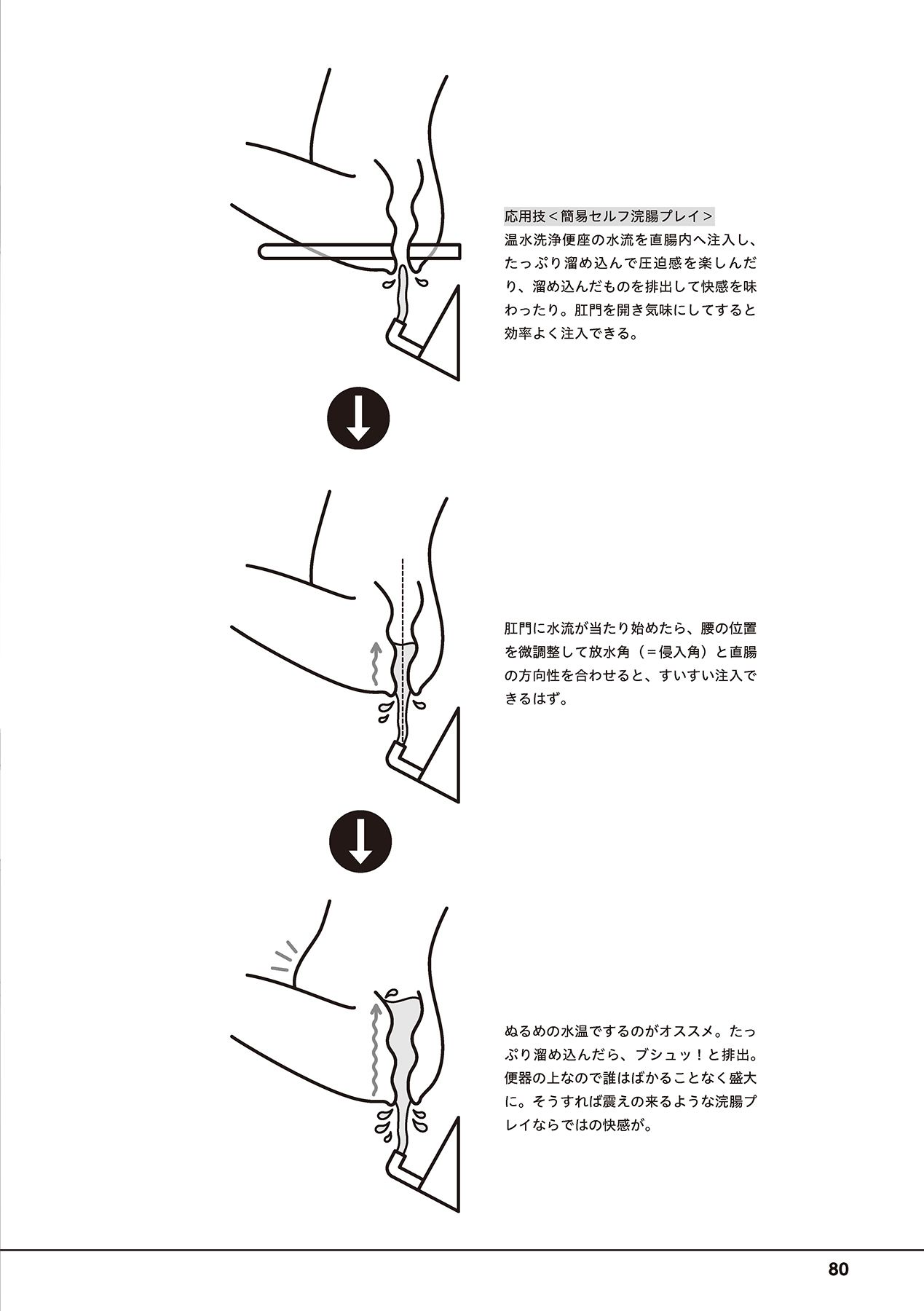 応用技＜簡易セルフ浣腸プレイ＞
温水洗浄便座の水流を直腸内へ注入し、たっぷり溜め込んで圧迫感を楽しんだり、溜め込んだものを排出して快感を味わったり。肛門を開き気味にしてすると効率よく注入できる。

肛門に水流が当たり始めたら、腰の位置を微調整して放水角（＝侵入角）と直腸の方向性を合わせると、すいすい注入できるはず。

ぬるめの水温でするのがオススメ。たっぷり溜め込んだら、ブシュッ！と排出。便器の上なので誰はばかることなく盛大に。そうすれば震えの来るような浣腸プレイならではの快感が。

80