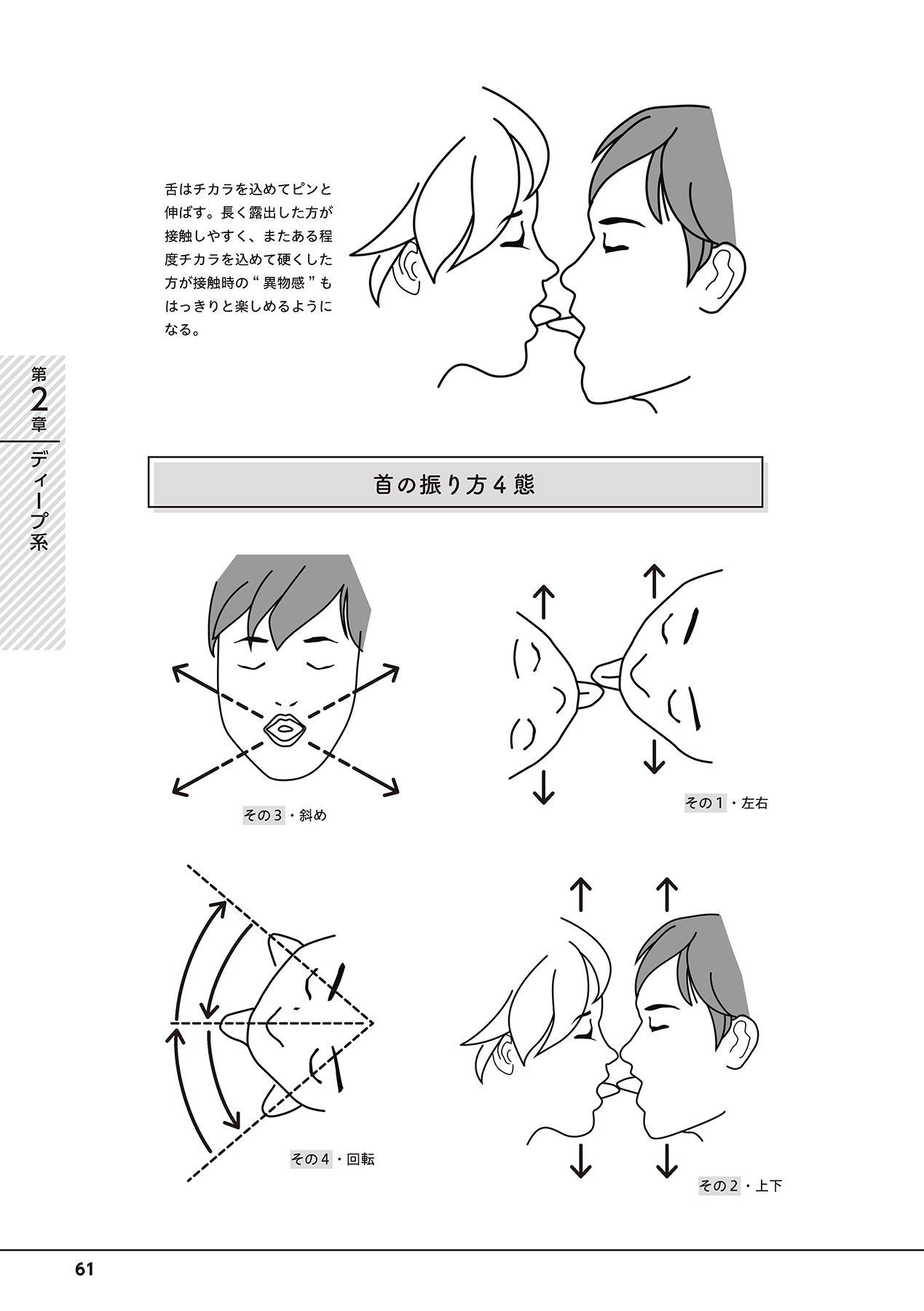 舌はチカラを込めてピンと伸ばす。長く露出した方が接触しやすく、またある程度チカラを込めて硬くした方が接触時の“異物感”もはっきりと楽しめるようになる。

第2章 ディープ系

首の振り方4態

その3・斜め

その1・左右

その4・回転

その2・上下

61