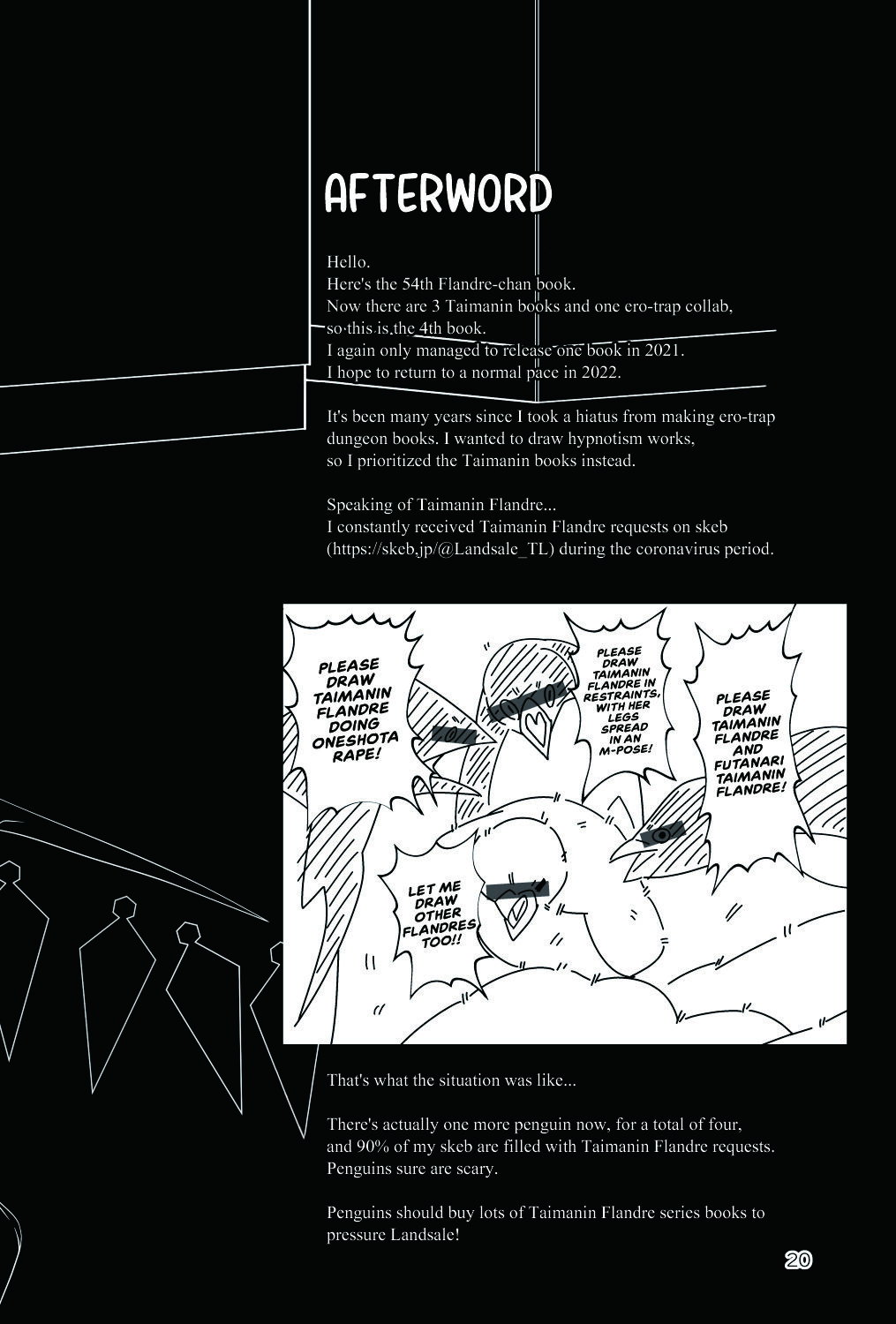 AFTERWORD

Hello.
Here's the 54th Flandre-chan book.
Now there are 3 Taimanin books and one ero-trap collab, so this is the 4th book.
I again only managed to release one book in 2021.
I hope to return to a normal pace in 2022.

It's been many years since I took a hiatus from making ero-trap dungeon books. I wanted to draw hypnotism works, so I prioritized the Taimanin books instead.

Speaking of Taimanin Flandre...
I constantly received Taimanin Flandre requests on skeb (https://skeb.jp/@Landsale_TL) during the coronavirus period.

PLEASE DRAW TAIMANIN FLANDRE DOING ONESHOTA RAPE!

PLEASE DRAW TAIMANIN FLANDRE IN RESTRAINTS, WITH HER LEGS SPREAD IN AN M-POSE!

PLEASE DRAW TAIMANIN FLANDRE AND FUTANARI TAIMANIN FLANDRE!

LET ME DRAW OTHER FLANDRES TOO!!

That's what the situation was like...

There's actually one more penguin now, for a total of four, and 90% of my skeb are filled with Taimanin Flandre requests.
Penguins sure are scary.

Penguins should buy lots of Taimanin Flandre series books to pressure Landsale!

20