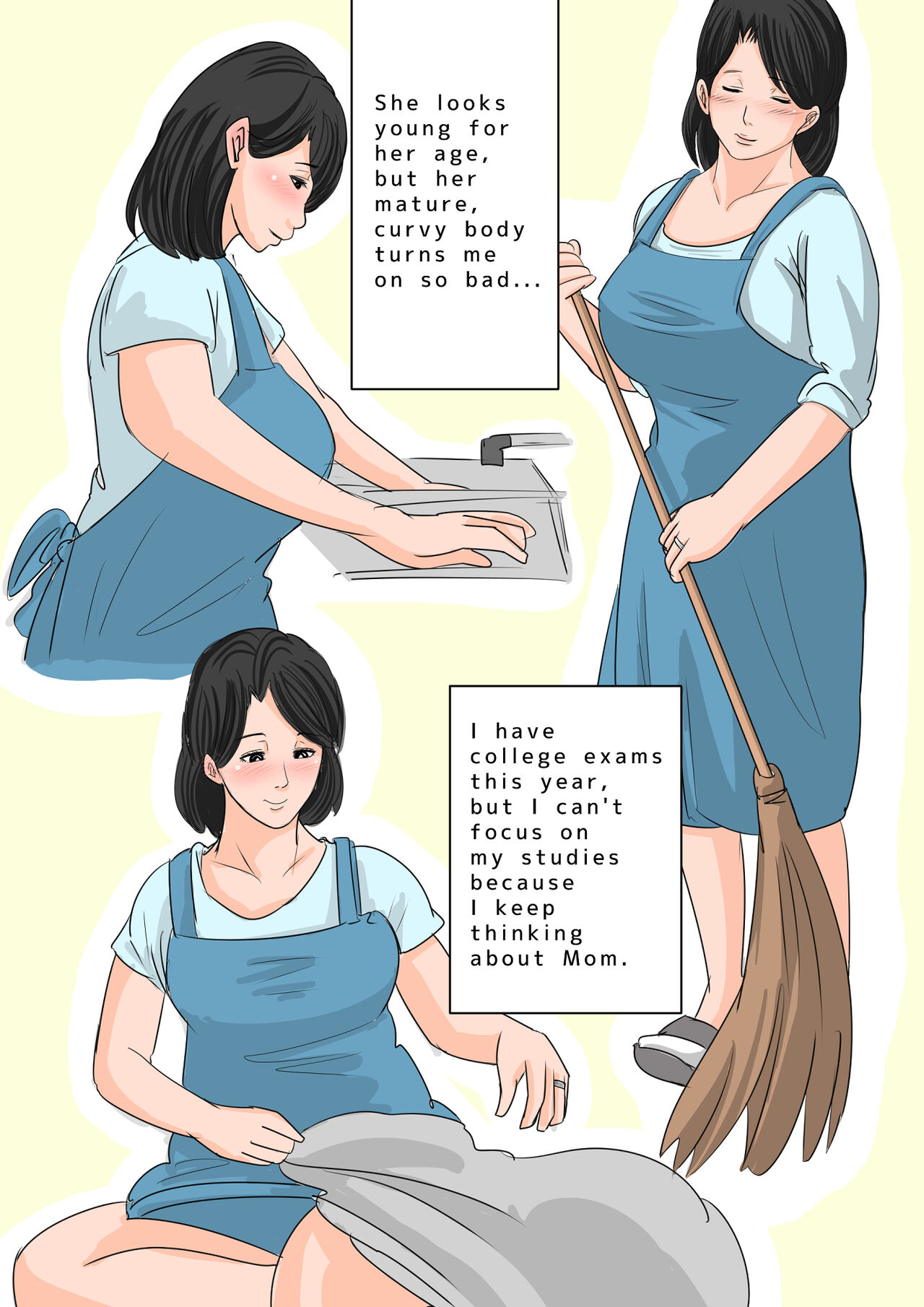 She looks young for her age, but her mature, curvy body turns me on so bad...

I have college exams this year, but I can't focus on my studies because I keep thinking about Mom.