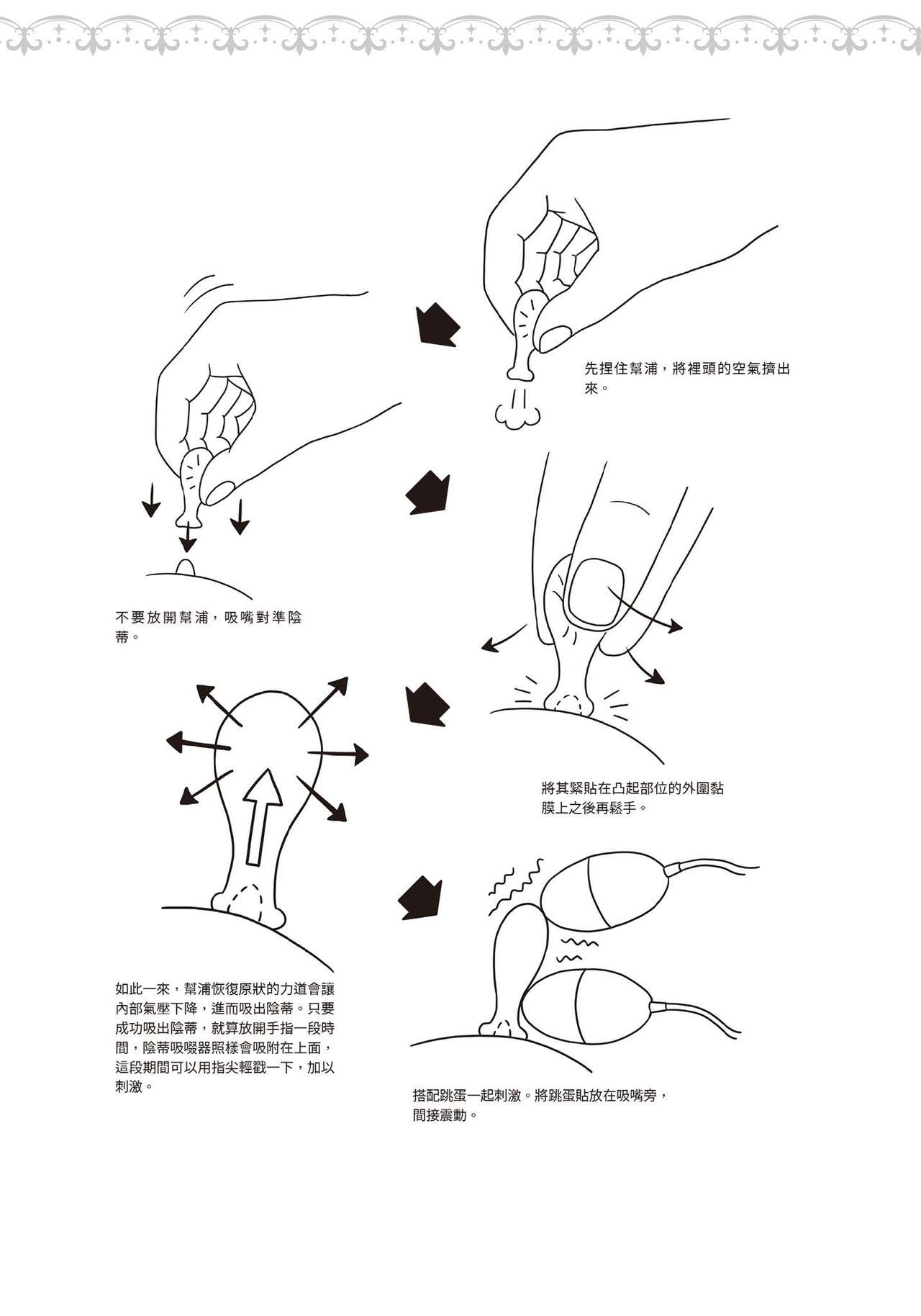 先捏住幫浦，將裡頭的空氣擠出來。

不要放開幫浦，吸嘴對準陰蒂。

將其緊貼在凸起部位的外圍黏膜上之後再鬆手。

如此一來，幫浦恢復原狀的力道會讓內部氣壓下降，進而吸出陰蒂。只要成功吸出陰蒂，就算放開手指一段時間，陰蒂吸啜器照樣會吸附在上面，這段期間可以用指尖輕戳一下，加以刺激。

搭配跳蛋一起刺激。將跳蛋貼放在吸嘴旁，間接震動。