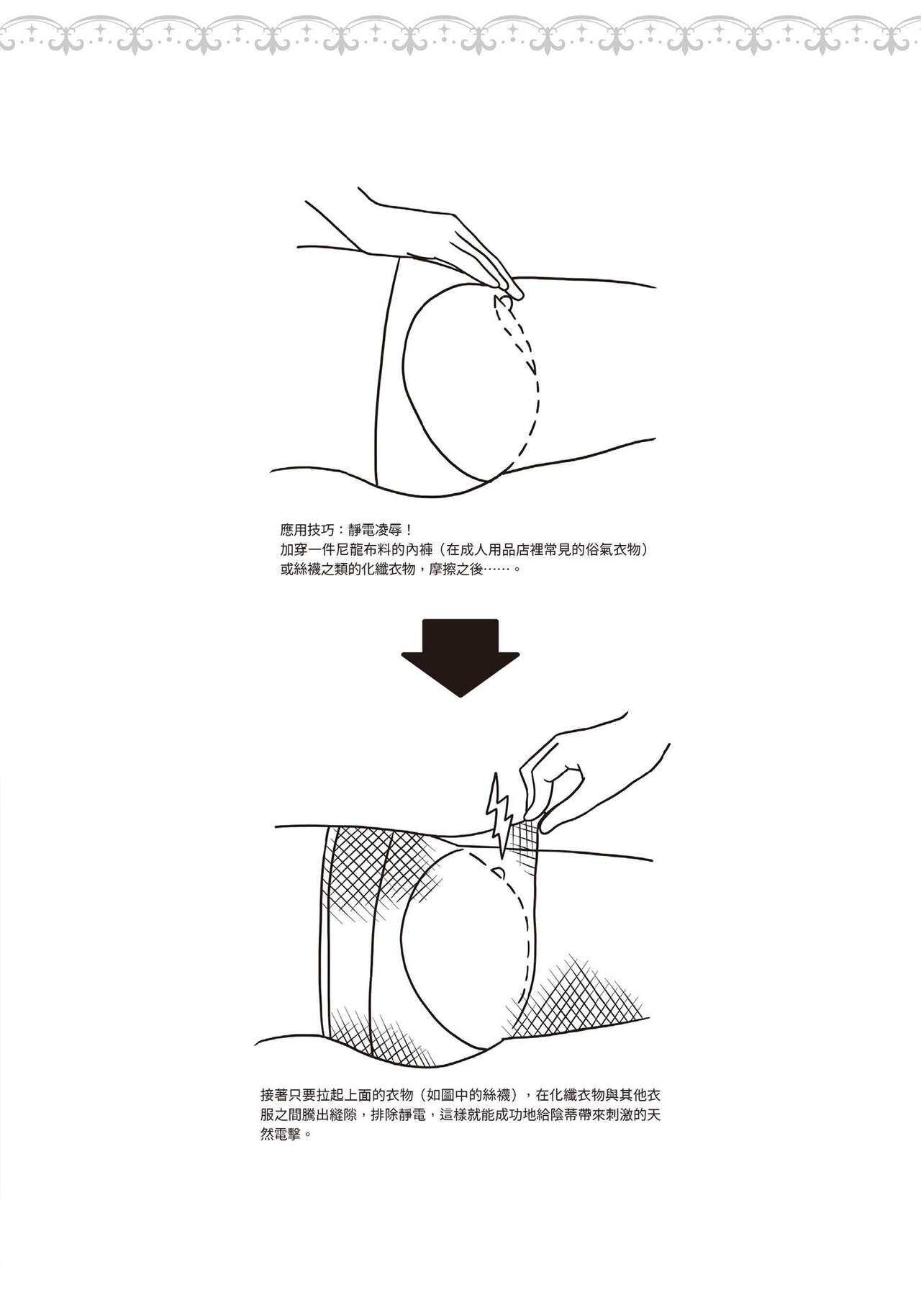 應用技巧：靜電凌辱！
加穿一件尼龍布料的內褲（在成人用品店裡常見的俗氣衣物）或絲襪之類的化纖衣物，摩擦之後……。

接著只要拉起上面的衣物（如圖中的絲襪），在化纖衣物與其他衣服之間騰出縫隙，排除靜電，這樣就能成功地給陰蒂帶來刺激的天然電擊。