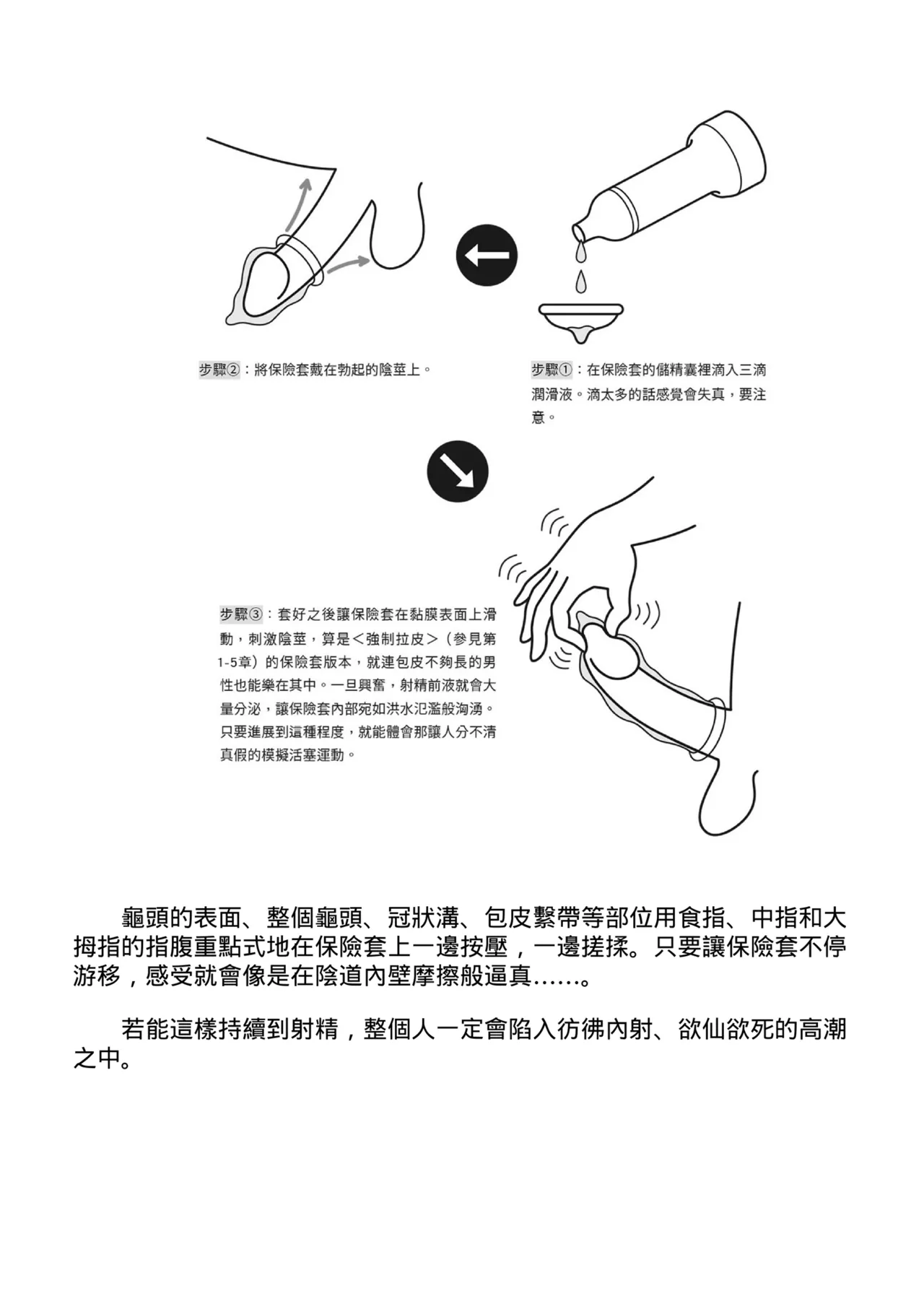 步驟②：將保險套戴在勃起的陰莖上。

步驟①：在保險套的儲精囊裡滴入三滴潤滑液。滴太多的話感覺會失真，要注意。

步驟③：套好之後讓保險套在黏膜表面上滑動，刺激陰莖，算是＜強制拉皮＞（參見第1-5章）的保險套版本，就連包皮不夠長的男性也能樂在其中。一旦興奮，射精前液就會大量分泌，讓保險套內部宛如洪水氾濫般洶湧。只要進展到這種程度，就能體會那讓人分不清真假的模擬活塞運動。

龜頭的表面、整個龜頭、冠狀溝、包皮繫帶等部位用食指、中指和大拇指的指腹重點式地在保險套上一邊按壓，一邊搓揉。只要讓保險套不停游移，感受就會像是在陰道內壁摩擦般逼真……。

若能這樣持續到射精，整個人一定會陷入彷彿內射、欲仙欲死的高潮之中。