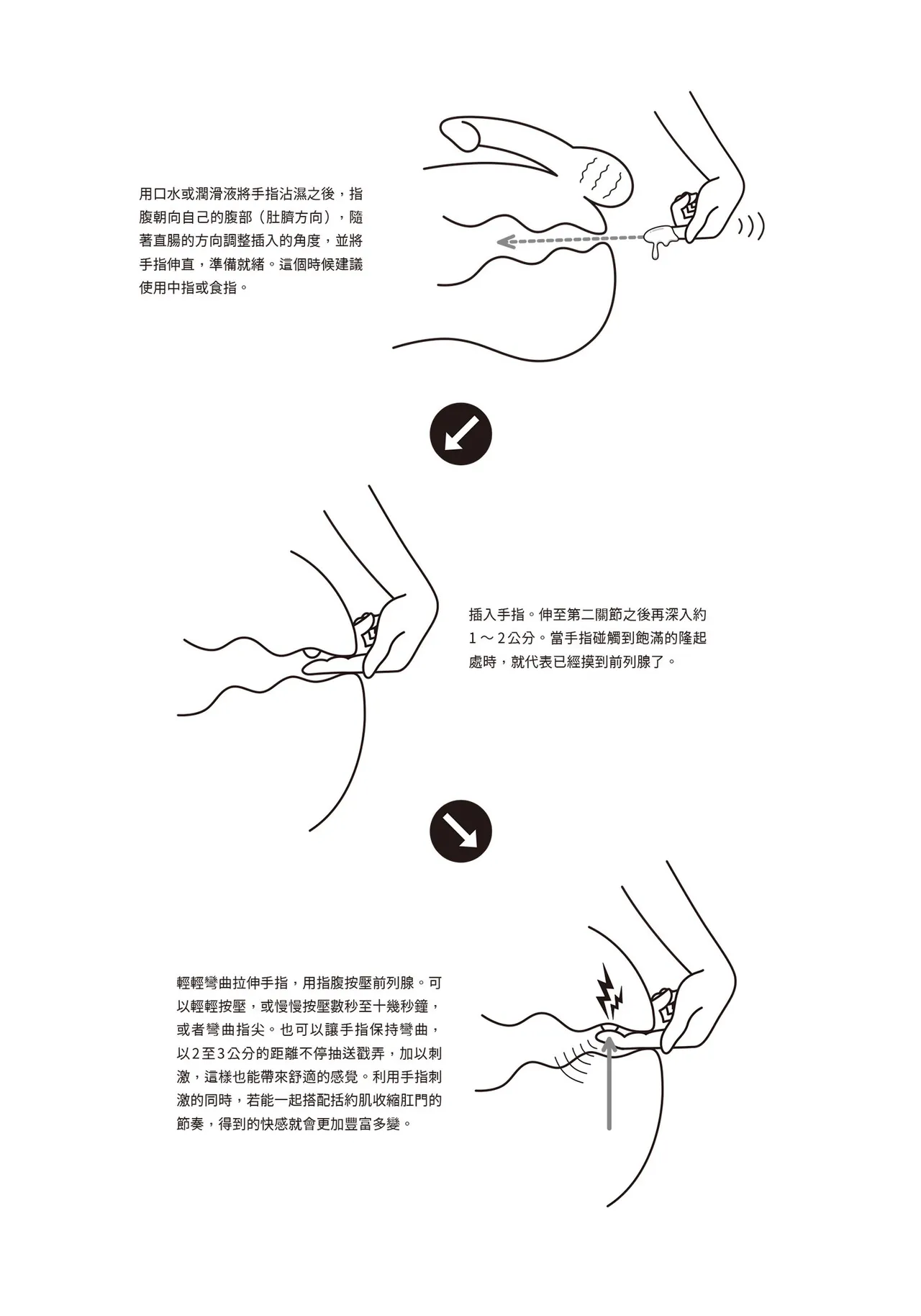 用口水或潤滑液將手指沾濕之後，指腹朝向自己的腹部（肚臍方向），隨著直腸的方向調整插入的角度，並將手指伸直，準備就緒。這個時候建議使用中指或食指。

插入手指。伸至第二關節之後再深入約1～2公分。當手指碰觸到飽滿的隆起處時，就代表已經摸到前列腺了。

輕輕彎曲拉伸手指，用指腹按壓前列腺。可以輕輕按壓，或慢慢按壓數秒至十幾秒鐘，或者彎曲指尖。也可以讓手指保持彎曲，以2至3公分的距離不停抽送戳弄，加以刺激，這樣也能帶來舒適的感覺。利用手指刺激的同時，若能一起搭配括約肌收縮肛門的節奏，得到的快感就會更加豐富多變。