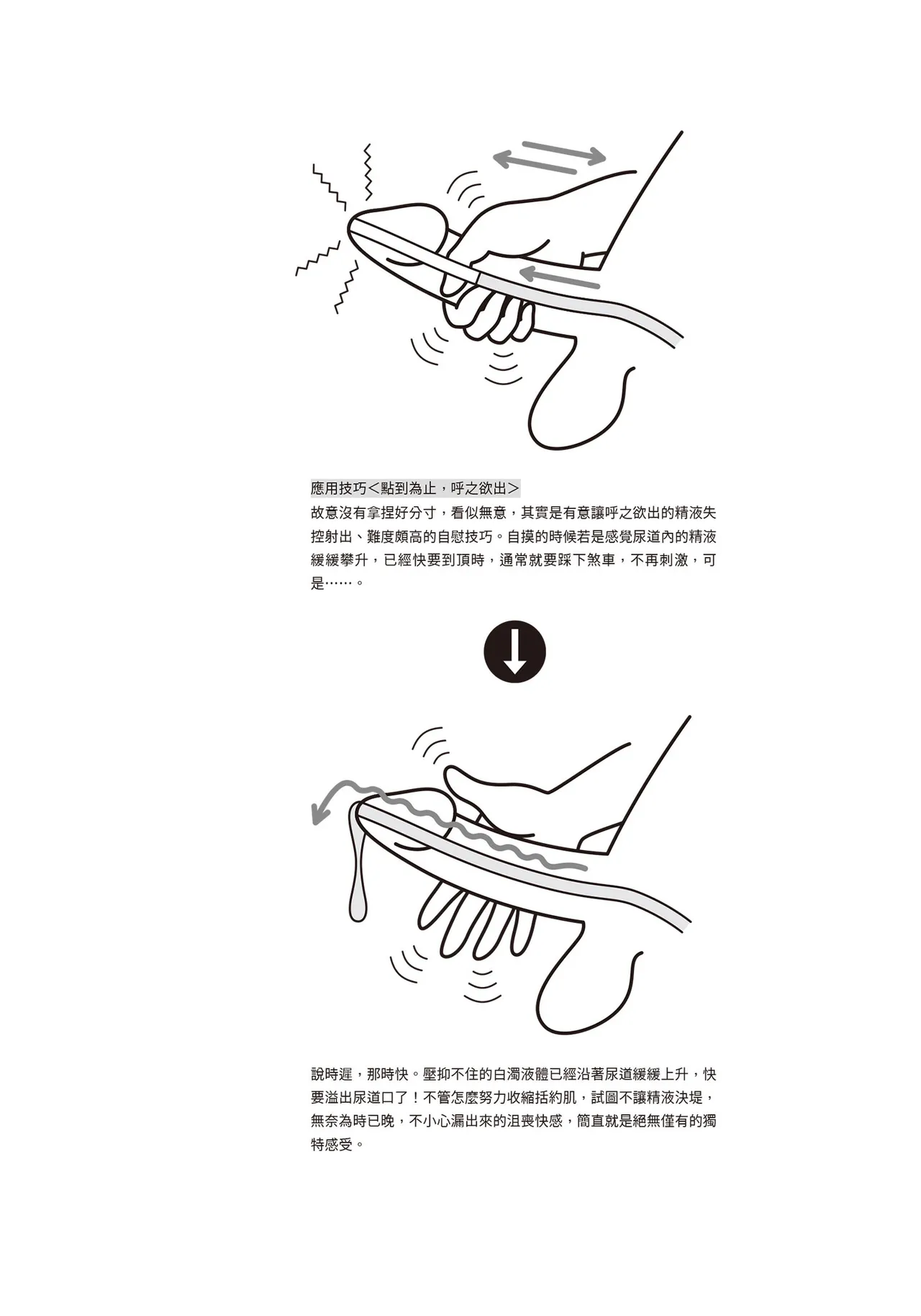 應用技巧＜點到為止，呼之欲出＞
故意沒有拿捏好分寸，看似無意，其實是有意讓呼之欲出的精液失控射出、難度頗高的自慰技巧。自摸的時候若是感覺尿道內的精液緩緩攀升，已經快要到頂時，通常就要踩下煞車，不再刺激，可是……。

說時遲，那時快。壓抑不住的白濁液體已經沿著尿道緩緩上升，快要溢出尿道口了！不管怎麼努力收縮括約肌，試圖不讓精液決堤，無奈為時已晚，不小心漏出來的沮喪快感，簡直就是絕無僅有的獨特感受。